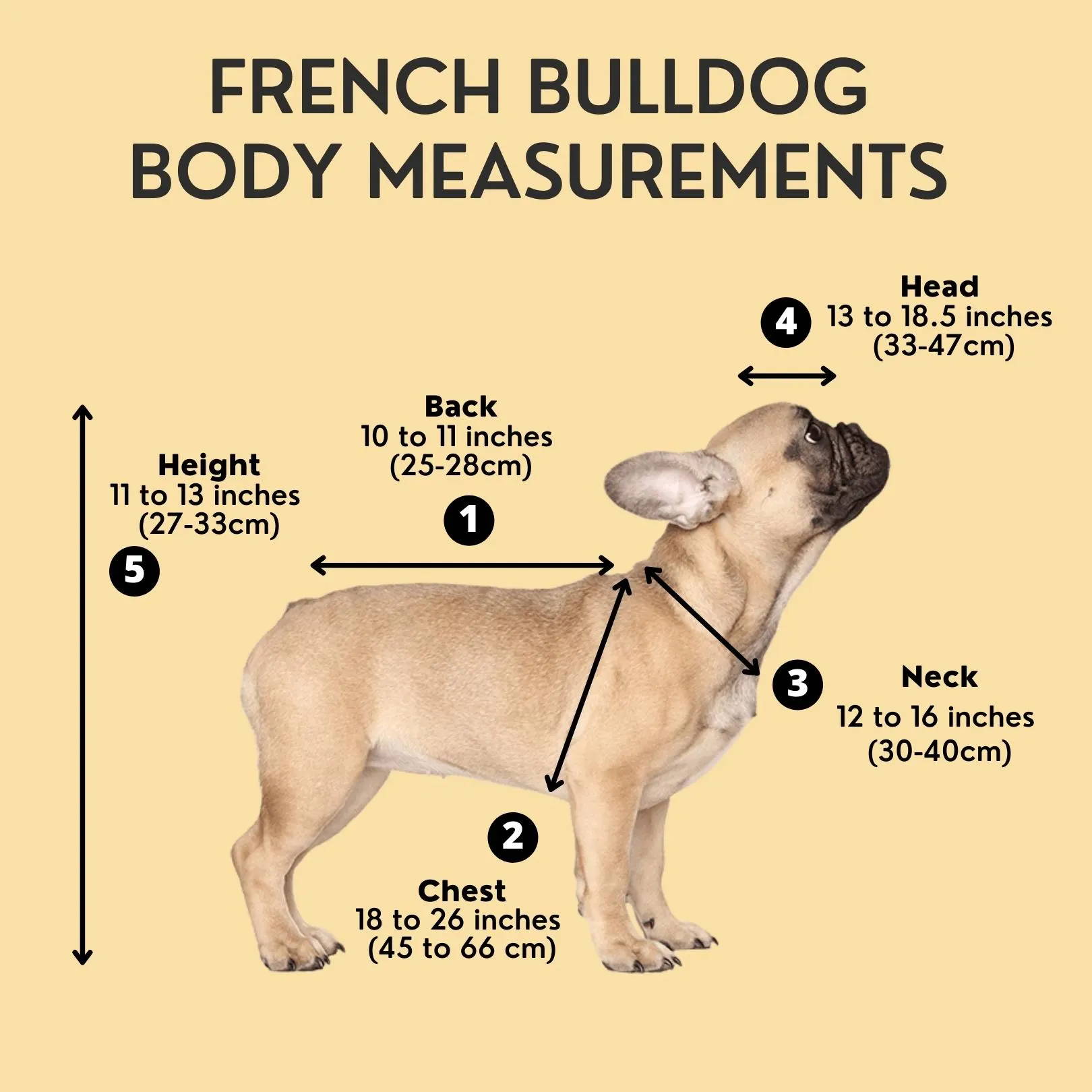 FRENCH BULLDOG
BODY MEASUREMENTS

4
Head
13 to 18.5 inches
(33-47cm)

Back
10 to 11 inches
(25-28cm)
1

Height
11 to 13 inches
(27-33cm)
5

3
Neck
12 to 16 inches
(30-40cm)

2
Chest
18 to 26 inches
(45 to 66 cm)